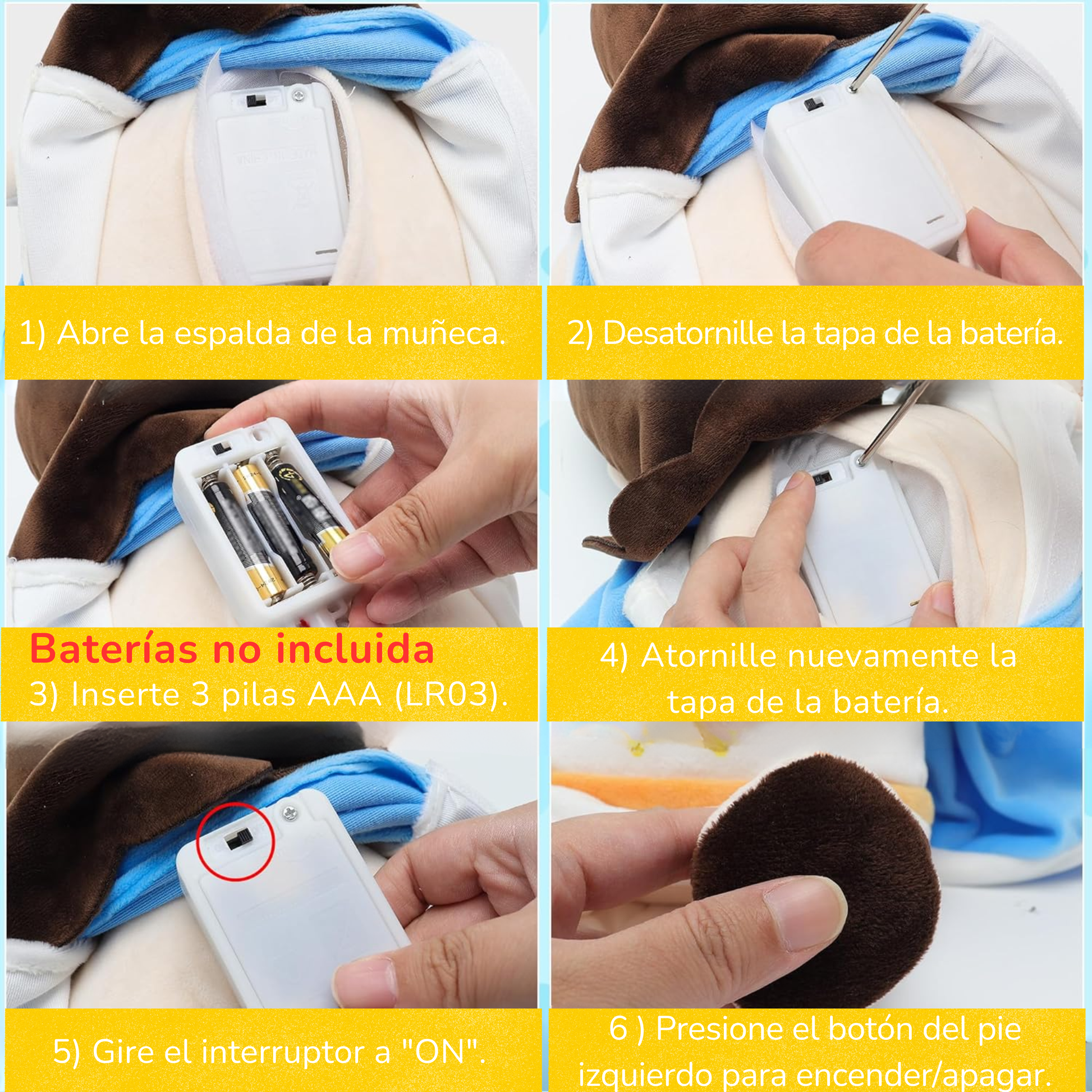 1) Abre la espalda de la muñeca.

2) Desatornille la tapa de la batería.

Baterías no incluida
3) Inserte 3 pilas AAA (LR03).

4) Atornille nuevamente la tapa de la batería.

5) Gire el interruptor a "ON".

6 ) Presione el botón del pie izquierdo para encender/apagar.